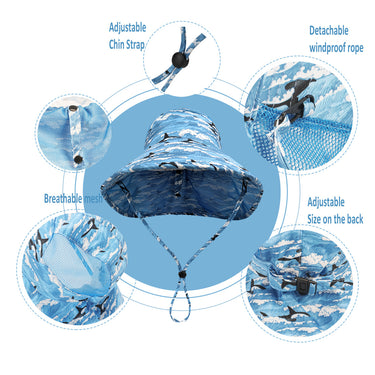 Adjustable Chin Strap

Detachable windproof rope

Breathable mesh

Adjustable Size on the back