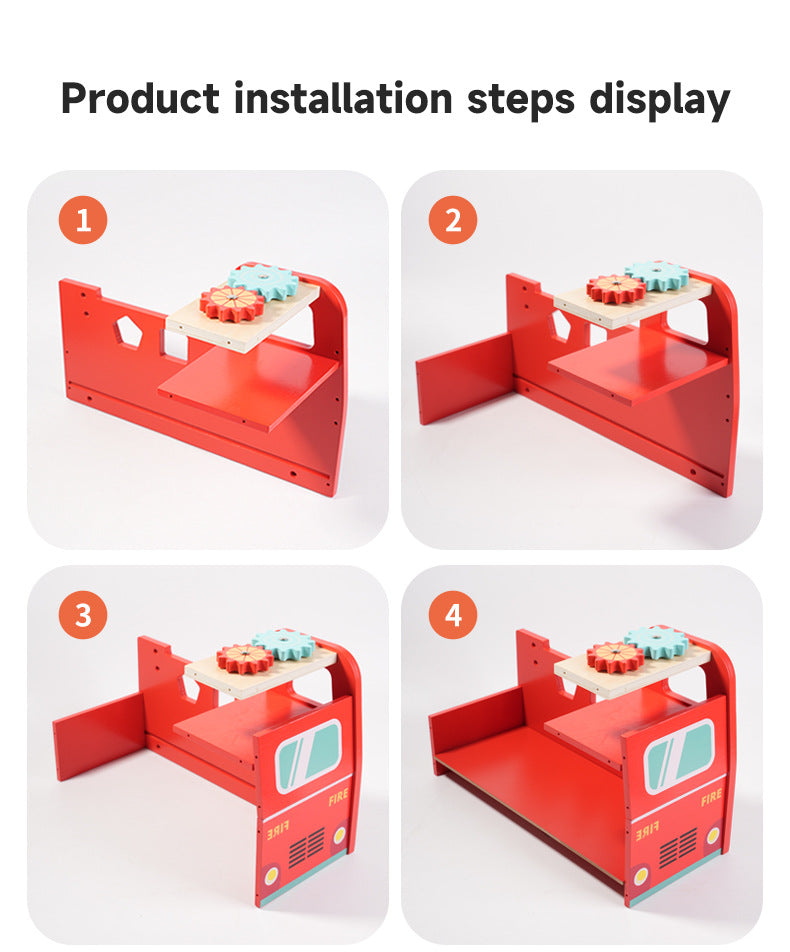 Product installation steps display

1

2

3

FIRE

FIRE

4

FIRE

FIRE