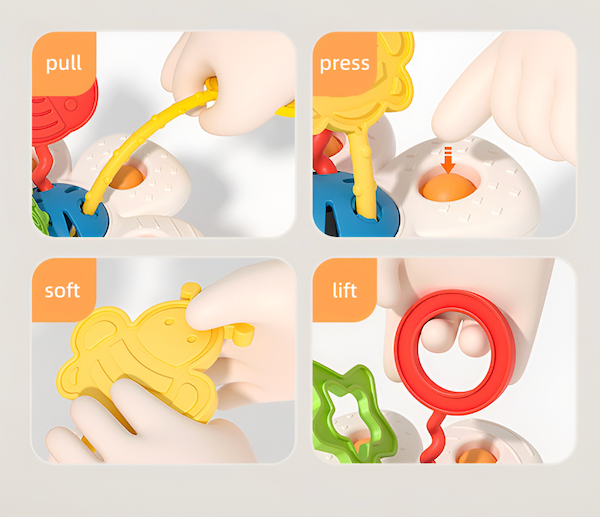 pull

press

soft

lift